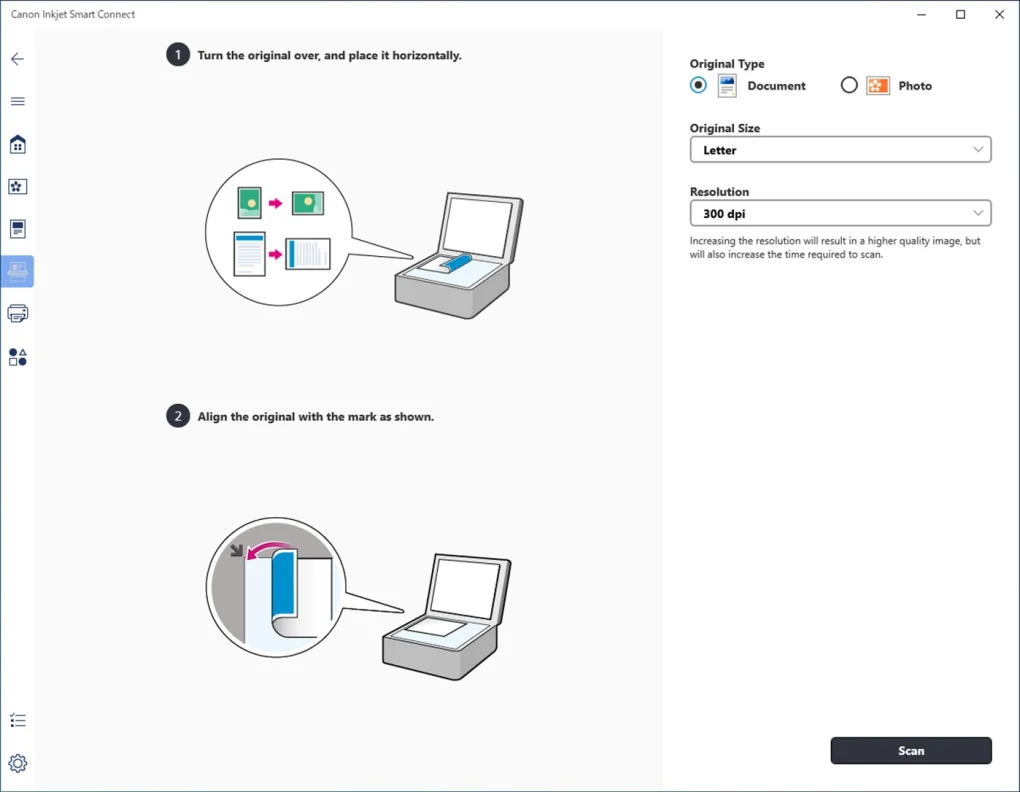 Canon Inkjet Smart Connect

1 Turn the original over, and place it horizontally.

2 Align the original with the mark as shown.

Original Type

Document

Photo

Original Size

Letter

Resolution

300 dpi

Increasing the resolution will result in a higher quality image, but will also increase the time required to scan.

Scan